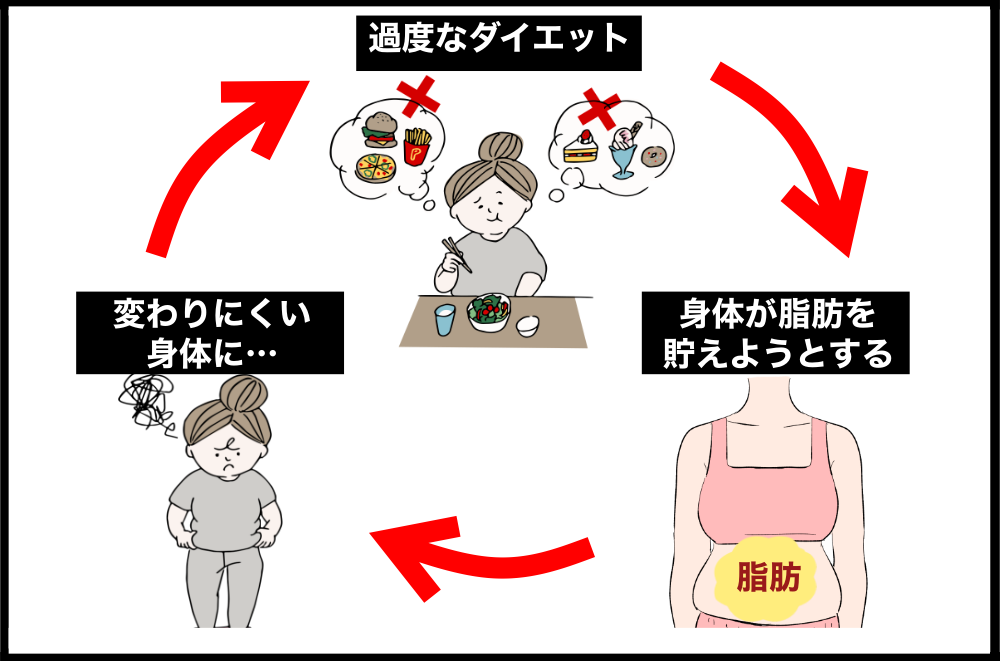 過度なダイエット

P

身体が脂肪を貯えようとする

脂肪

変わりにくい身体に…